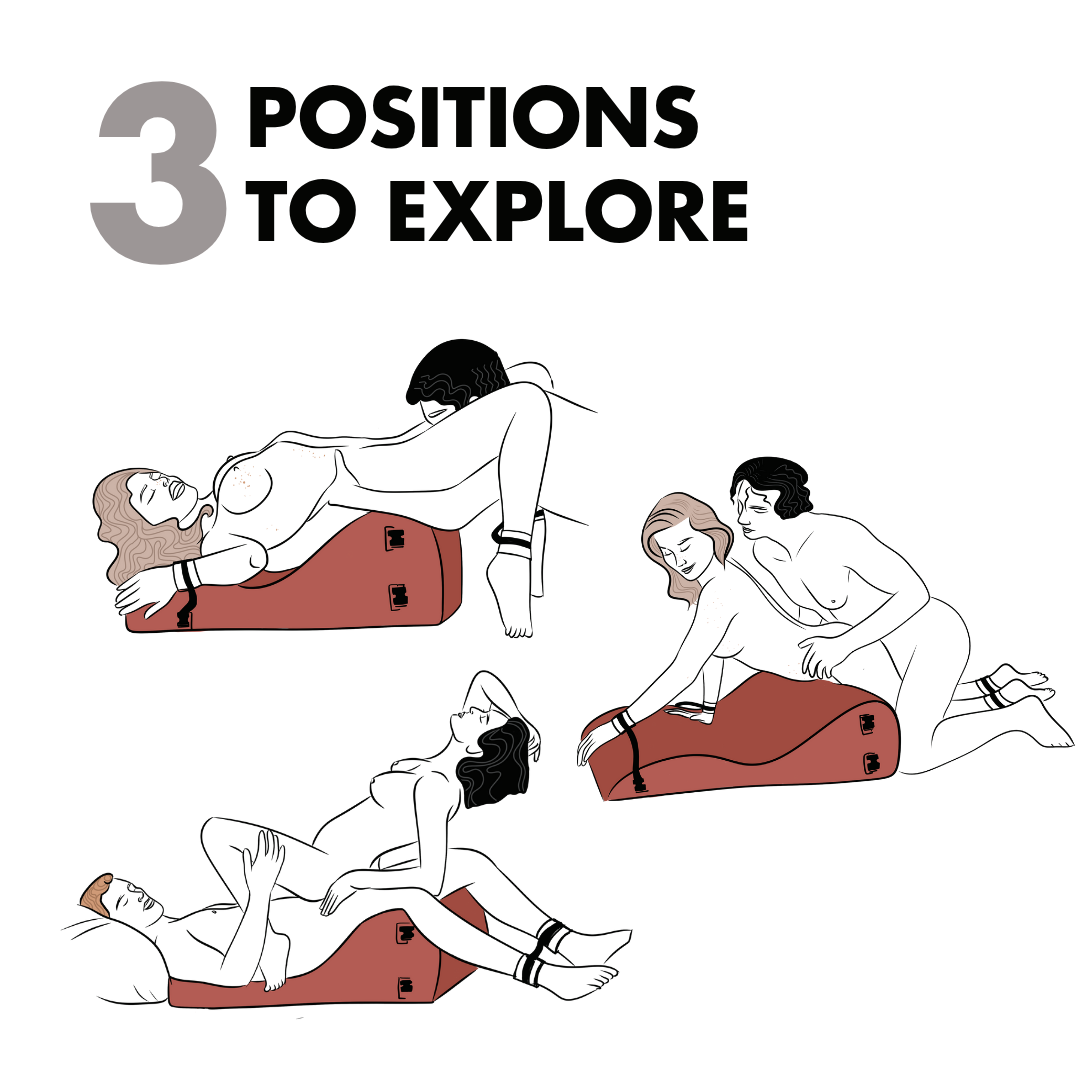 3 POSITIONS TO EXPLORE